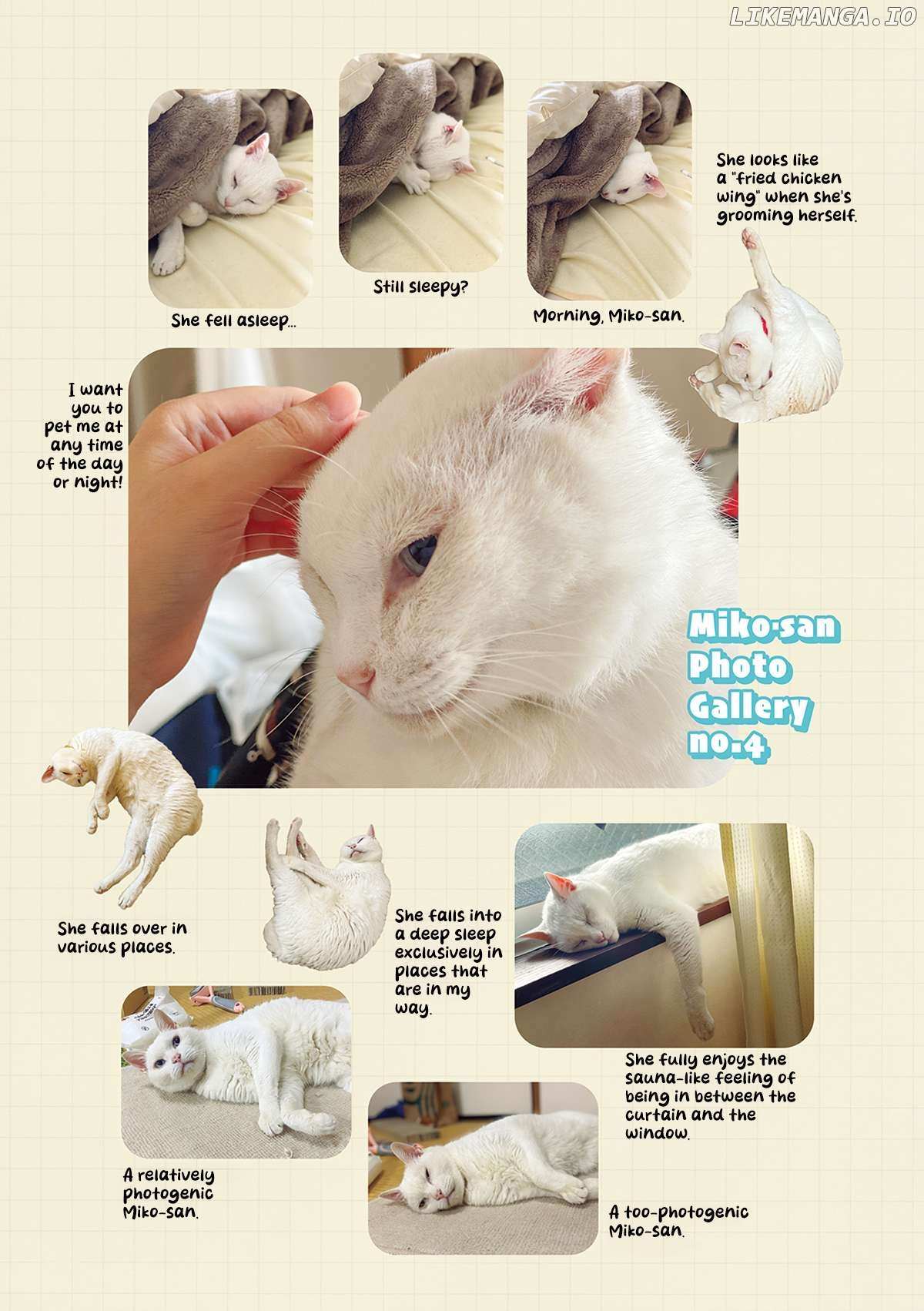 LIKEMANGA.IO

She fell asleep...

Still sleepy?

Morning, Miko-san.

She looks like a "fried chicken wing" when she's grooming herself.

I want you to pet me at any time of the day or night!

Miko-san Photo Gallery no.4

She falls over in various places.

She falls into a deep sleep exclusively in places that are in my way.

She fully enjoys the sauna-like feeling of being in between the curtain and the window.

A relatively photogenic Miko-san.

A too-photogenic Miko-san.